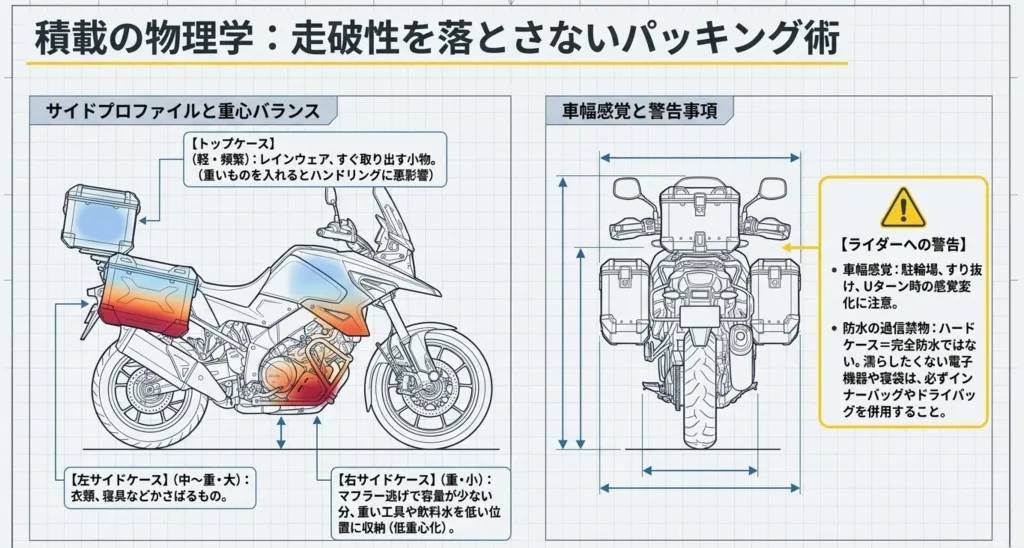 積載の物理学：走破性を落とさないパッキング術

サイドプロファイルと重心バランス

【トップケース】
（軽・頻繁）：レインウェア、すぐ取り出す小物。
（重いものを入れるとハンドリングに悪影響）

【左サイドケース】（中〜重・大）：
衣類、寝具などかさばるもの。

【右サイドケース】（重・小）：
マフラー逃げで容量が少ない分、重い工具や飲料水を低い位置に収納（低重心化）。

車幅感覚と警告事項

【ライダーへの警告】

• 車幅感覚：駐輪場、すり抜け、Uターン時の感覚変化に注意。

• 防水の過信禁物：ハードケース＝完全防水ではない。濡らしたくない電子機器や寝袋は、必ずインナーバッグやドライバッグを併用すること。