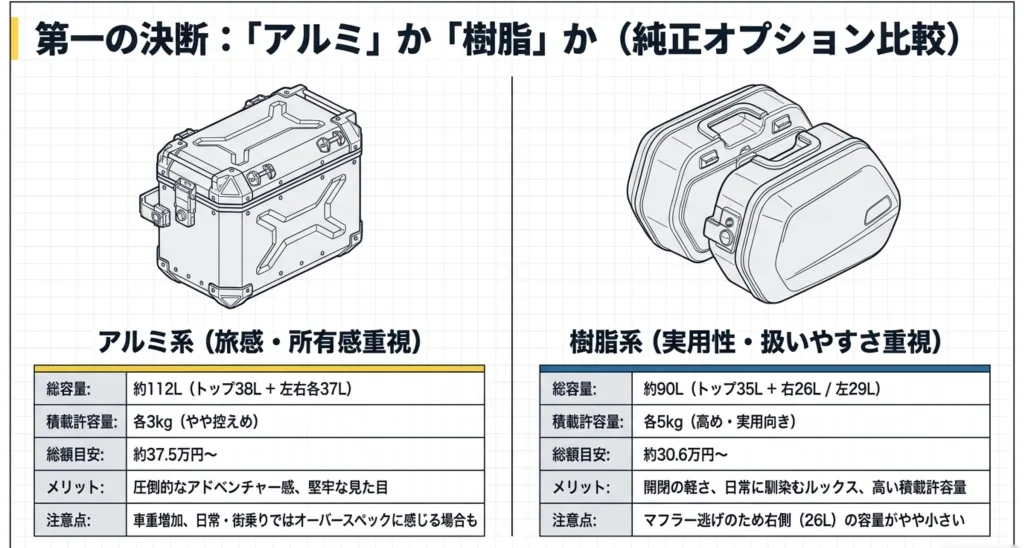 第一の決断：「アルミ」か「樹脂」か（純正オプション比較）

アルミ系（旅感・所有感重視）

| 総容量: | 約112L（トップ38L + 左右各37L） |
|---|---|
| 積載許容量: | 各3kg（やや控えめ） |
| 総額目安: | 約37.5万円〜 |
| メリット: | 圧倒的なアドベンチャー感、堅牢な見た目 |
| 注意点: | 車重増加、日常・街乗りではオーバースペックに感じる場合も |

樹脂系（実用性・扱いやすさ重視）

| 総容量: | 約90L（トップ35L + 右26L / 左29L） |
|---|---|
| 積載許容量: | 各5kg（高め・実用向き） |
| 総額目安: | 約30.6万円〜 |
| メリット: | 開閉の軽さ、日常に馴染むルックス、高い積載許容量 |
| 注意点: | マフラー逃げのため右側（26L）の容量がやや小さい |